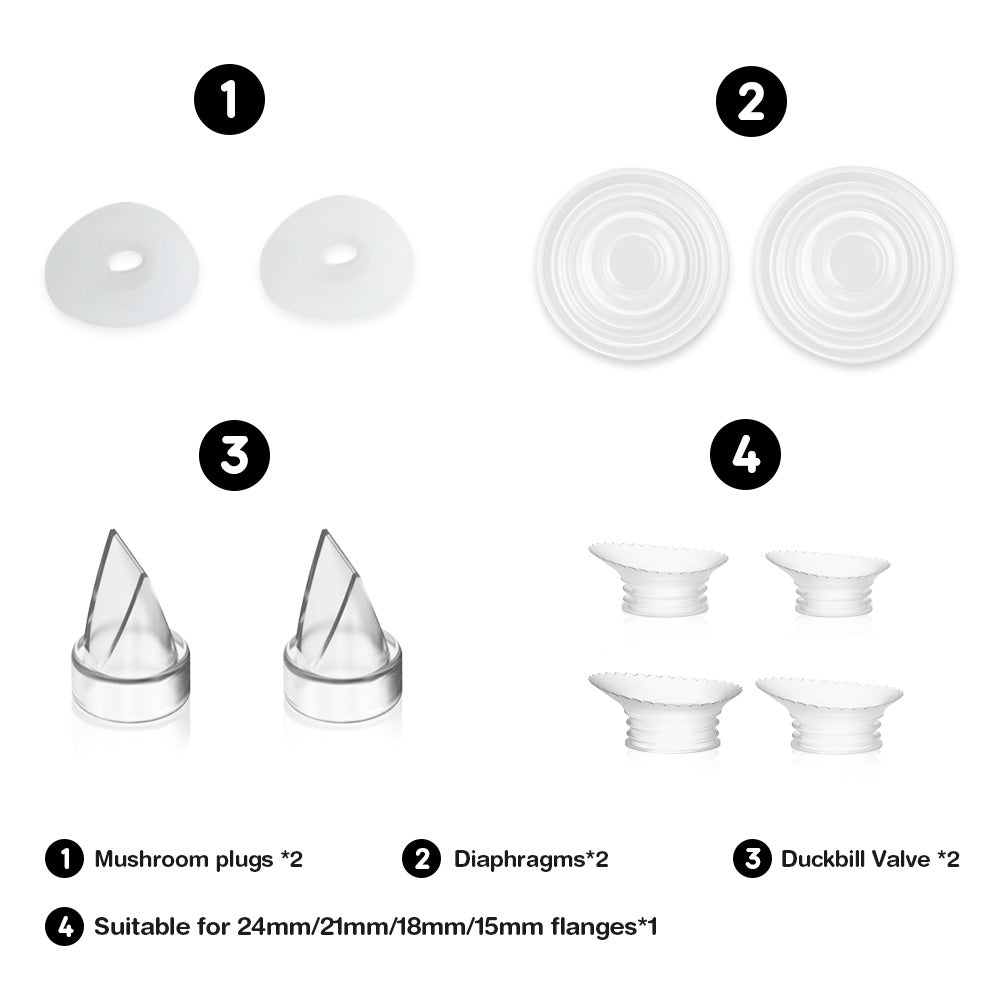 1

2

3

4

1 Mushroom plugs *2
2 Diaphragms*2
3 Duckbill Valve *2
4 Suitable for 24mm/21mm/18mm/15mm flanges*1