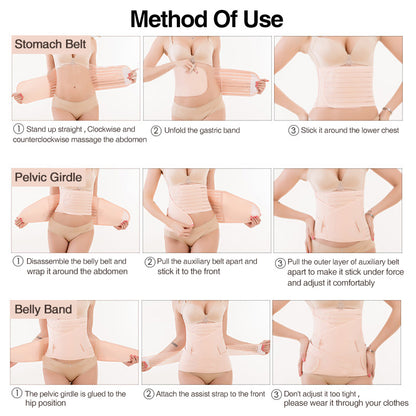 Method Of Use

Stomach Belt

① Stand up straight , Clockwise and counterclockwise massage the abdomen

② Unfold the gastric band

③ Stick it around the lower chest

Pelvic Girdle

① Disassemble the belly belt and wrap it around the abdomen

② Pull the auxiliary belt apart and stick it to the front

③ Pull the outer layer of auxiliary belt apart to make it stick under force and adjust it comfortably

Belly Band

① The pelvic girdle is glued to the hip position

② Attach the assist strap to the front

③ Don't adjust it too tight , please wear it through your clothes