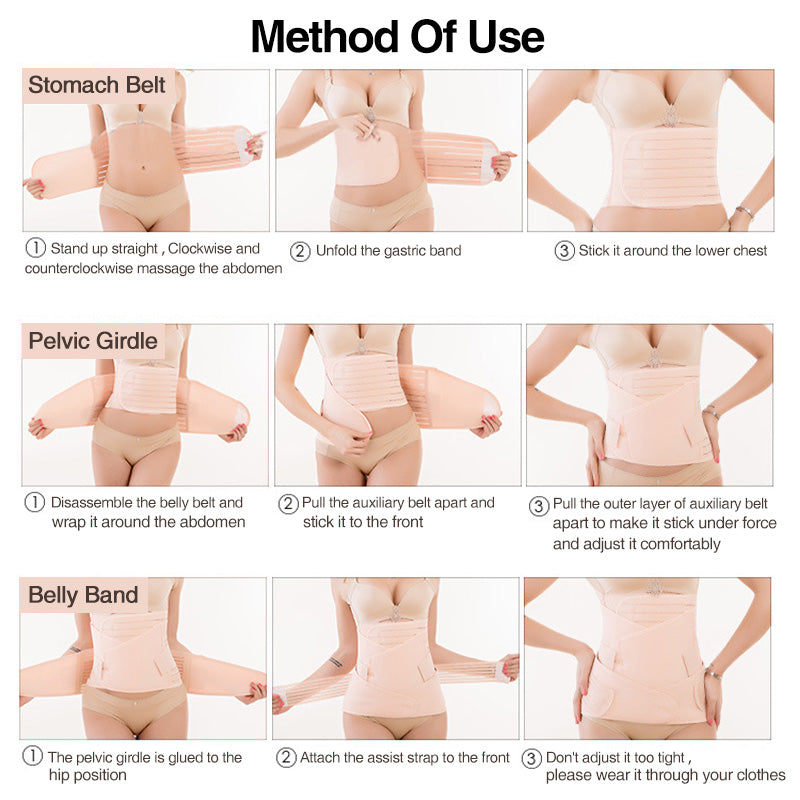 Method Of Use

Stomach Belt

① Stand up straight , Clockwise and counterclockwise massage the abdomen

② Unfold the gastric band

③ Stick it around the lower chest

Pelvic Girdle

① Disassemble the belly belt and wrap it around the abdomen

② Pull the auxiliary belt apart and stick it to the front

③ Pull the outer layer of auxiliary belt apart to make it stick under force and adjust it comfortably

Belly Band

① The pelvic girdle is glued to the hip position

② Attach the assist strap to the front

③ Don't adjust it too tight , please wear it through your clothes